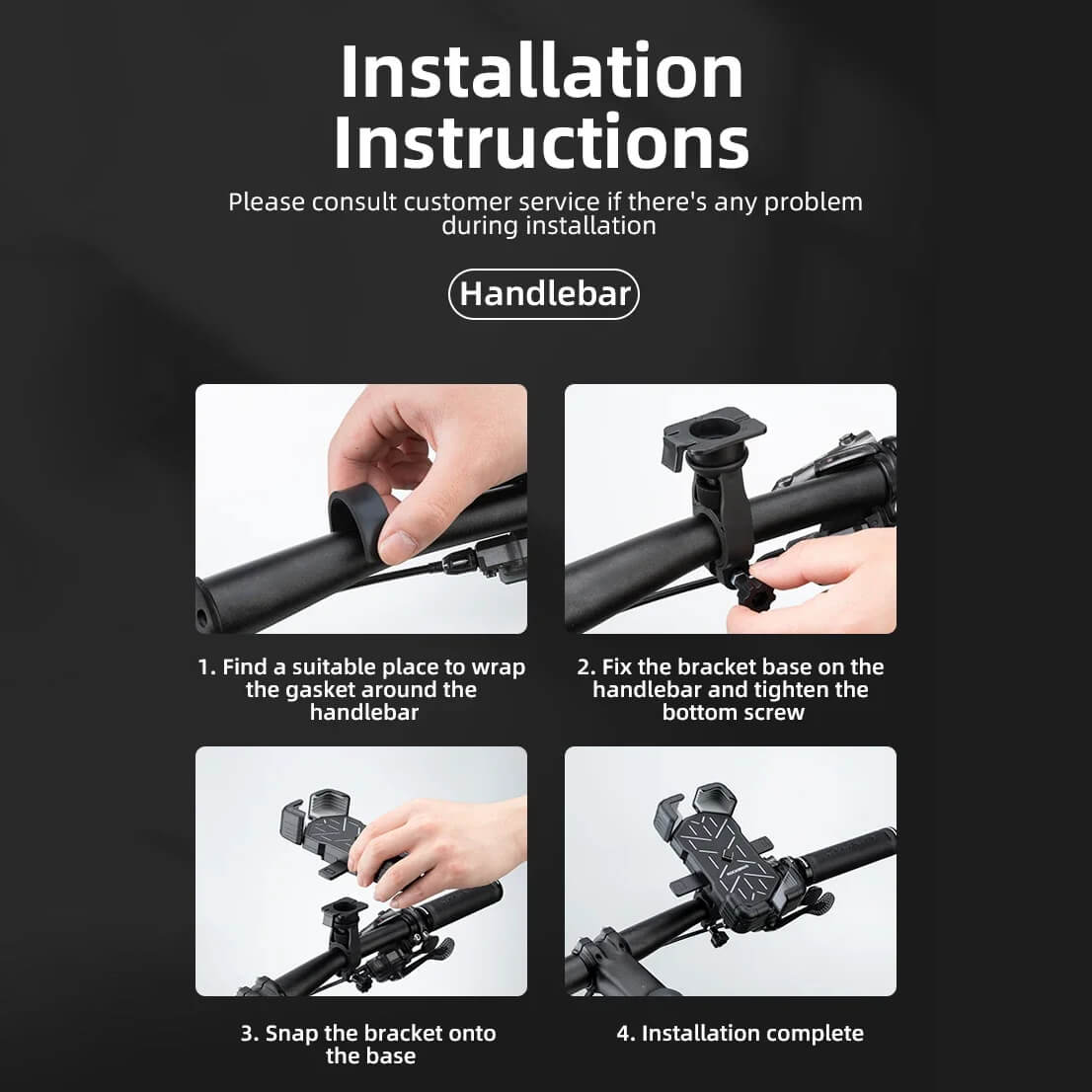 Installation Instructions

Please consult customer service if there's any problem during installation

Handlebar

1. Find a suitable place to wrap the gasket around the handlebar

2. Fix the bracket base on the handlebar and tighten the bottom screw

3. Snap the bracket onto the base

4. Installation complete